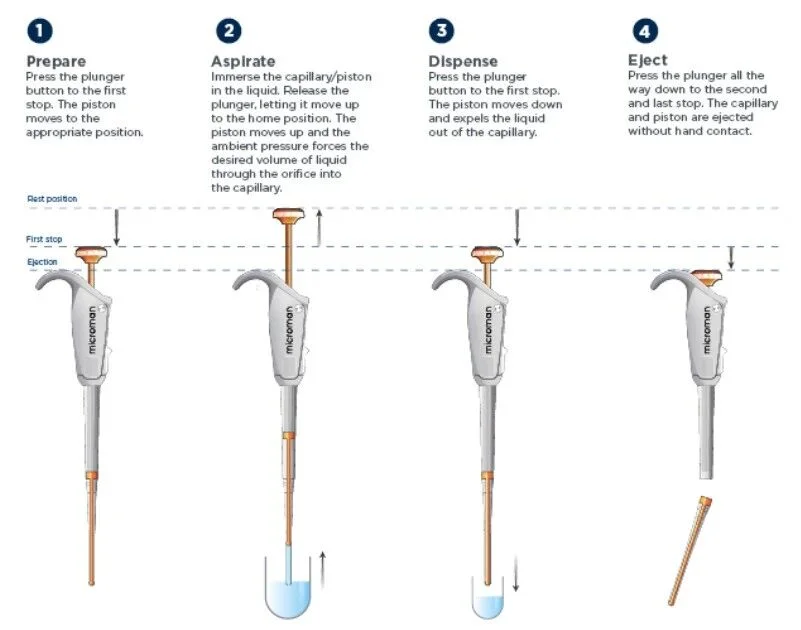 1
Prepare
Press the plunger button to the first stop. The piston moves to the appropriate position.

2
Aspirate
Immerse the capillary/piston in the liquid. Release the plunger, letting it move up to the home position. The piston moves up and the ambient pressure forces the desired volume of liquid through the orifice into the capillary.

3
Dispense
Press the plunger button to the first stop. The piston moves down and expels the liquid out of the capillary.

4
Eject
Press the plunger all the way down to the second and last stop. The capillary and piston are ejected without hand contact.

Rest position
First stop
Ejection

microman
microman
microman
microman